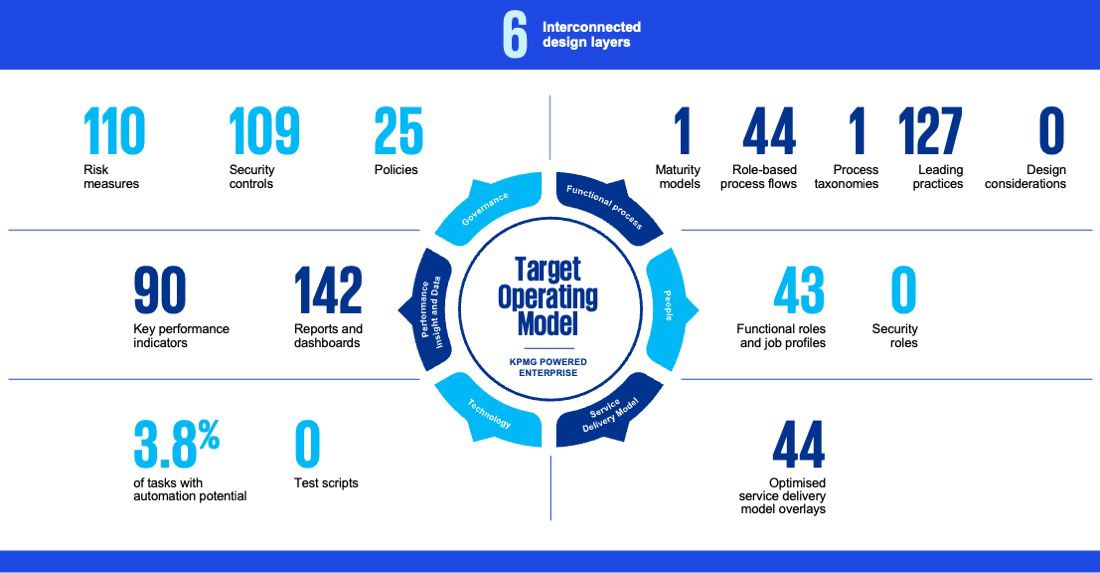 6 Interconnected design layers

110
Risk measures

109
Security controls

25
Policies

1
Maturity models

44
Role-based process flows

1
Process taxonomies

127
Leading practices

0
Design considerations

90
Key performance indicators

142
Reports and dashboards

43
Functional roles and job profiles

0
Security roles

3.8%
of tasks with automation potential

0
Test scripts

44
Optimised service delivery model overlays

Governance
Functional process
People
Service Delivery Model
Technology
Performance Insight and Data

Target Operating Model
KPMG POWERED ENTERPRISE