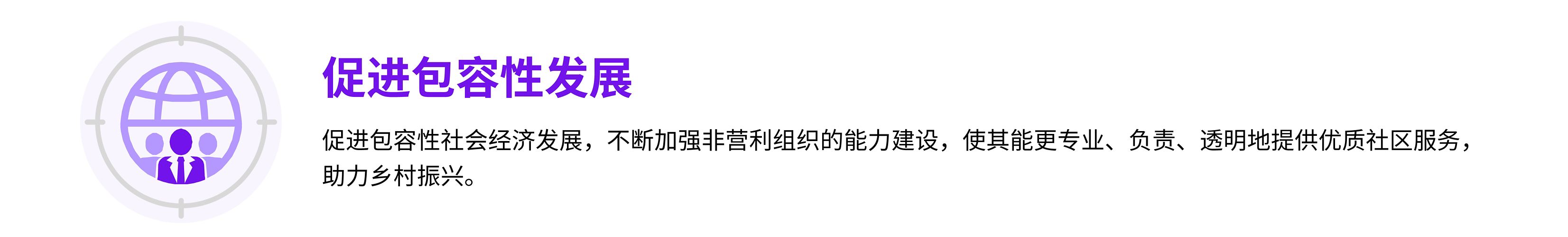 促进包容性发展

促进包容性社会经济发展，不断加强非营利组织的能力建设，使其能更专业、负责、透明地提供优质社区服务，助力乡村振兴。