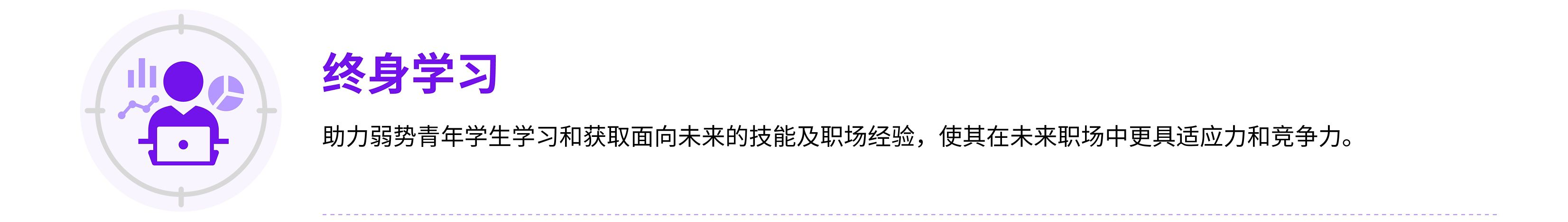 终身学习

助力弱势青年学生学习和获取面向未来的技能及职场经验，使其在未来职场中更具适应力和竞争力。