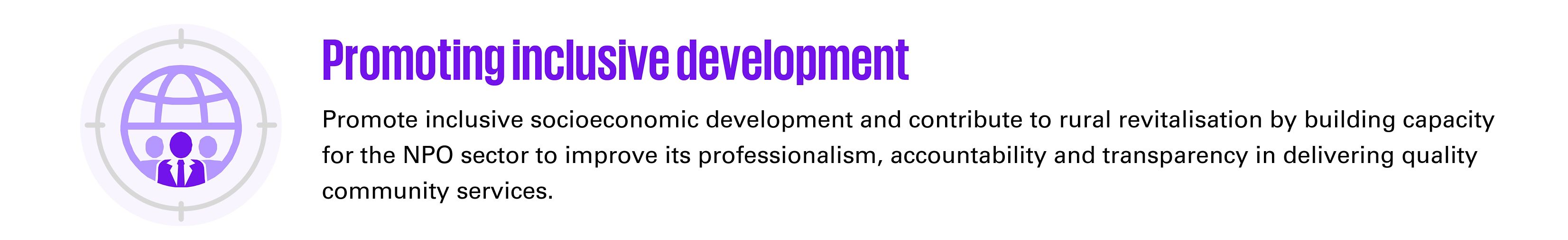 Promoting inclusive development

Promote inclusive socioeconomic development and contribute to rural revitalisation by building capacity for the NPO sector to improve its professionalism, accountability and transparency in delivering quality community services.