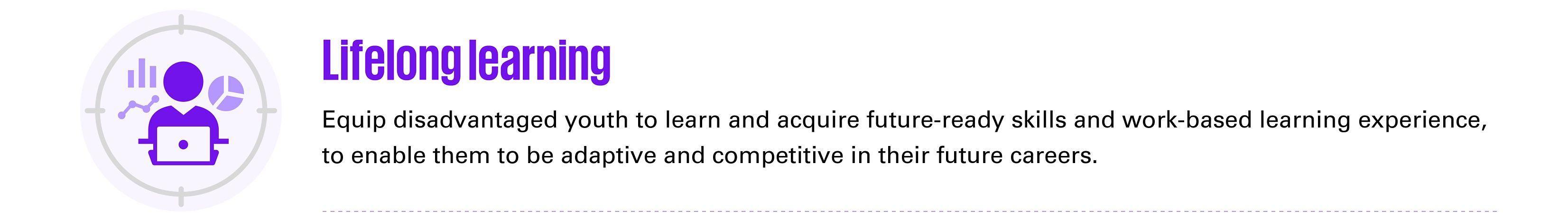 Lifelong learning

Equip disadvantaged youth to learn and acquire future-ready skills and work-based learning experience, to enable them to be adaptive and competitive in their future careers.