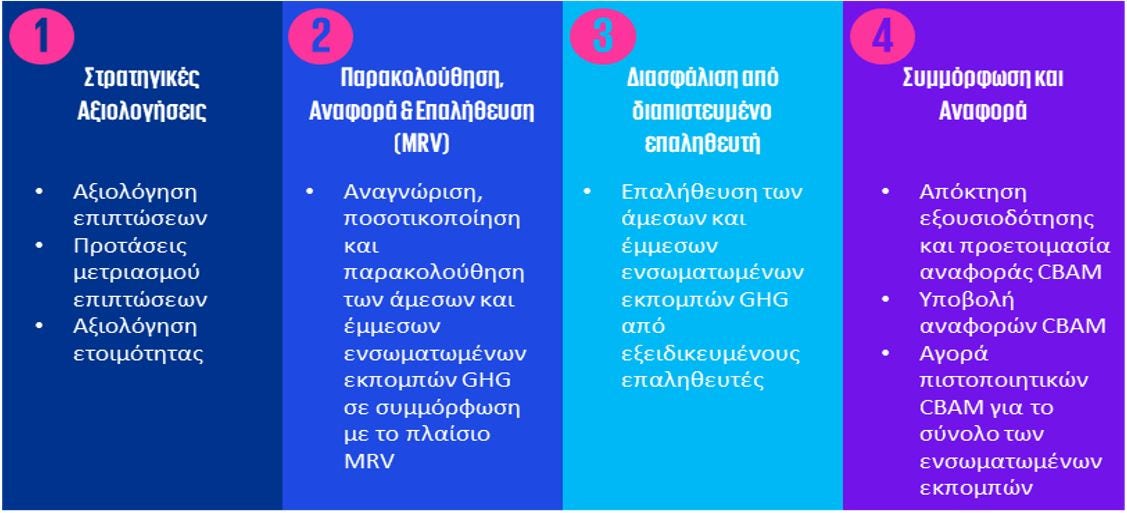 1

Στρατηγικές Αξιολογήσεις

• Αξιολόγηση επιπτώσεων
• Προτάσεις μετριασμού επιπτώσεων
• Αξιολόγηση ετοιμότητας

2

Παρακολούθηση, Αναφορά & Επαλήθευση (MRV)

• Αναγνώριση, ποσοτικοποίηση και παρακολούθηση των άμεσων και έμμεσων ενσωματωμένων εκπομπών GHG σε συμμόρφωση με το πλαίσιο MRV

3

Διασφάλιση από διαπιστευμένο επαληθευτή

• Επαλήθευση των άμεσων και έμμεσων ενσωματωμένων εκπομπών GHG από εξειδικευμένους επαληθευτές

4

Συμμόρφωση και Αναφορά

• Απόκτηση εξουσιοδότησης και προετοιμασία αναφοράς CBAM
• Υποβολή αναφορών CBAM
• Αγορά πιστοποιητικών CBAM για το σύνολο των ενσωματωμένων εκπομπών