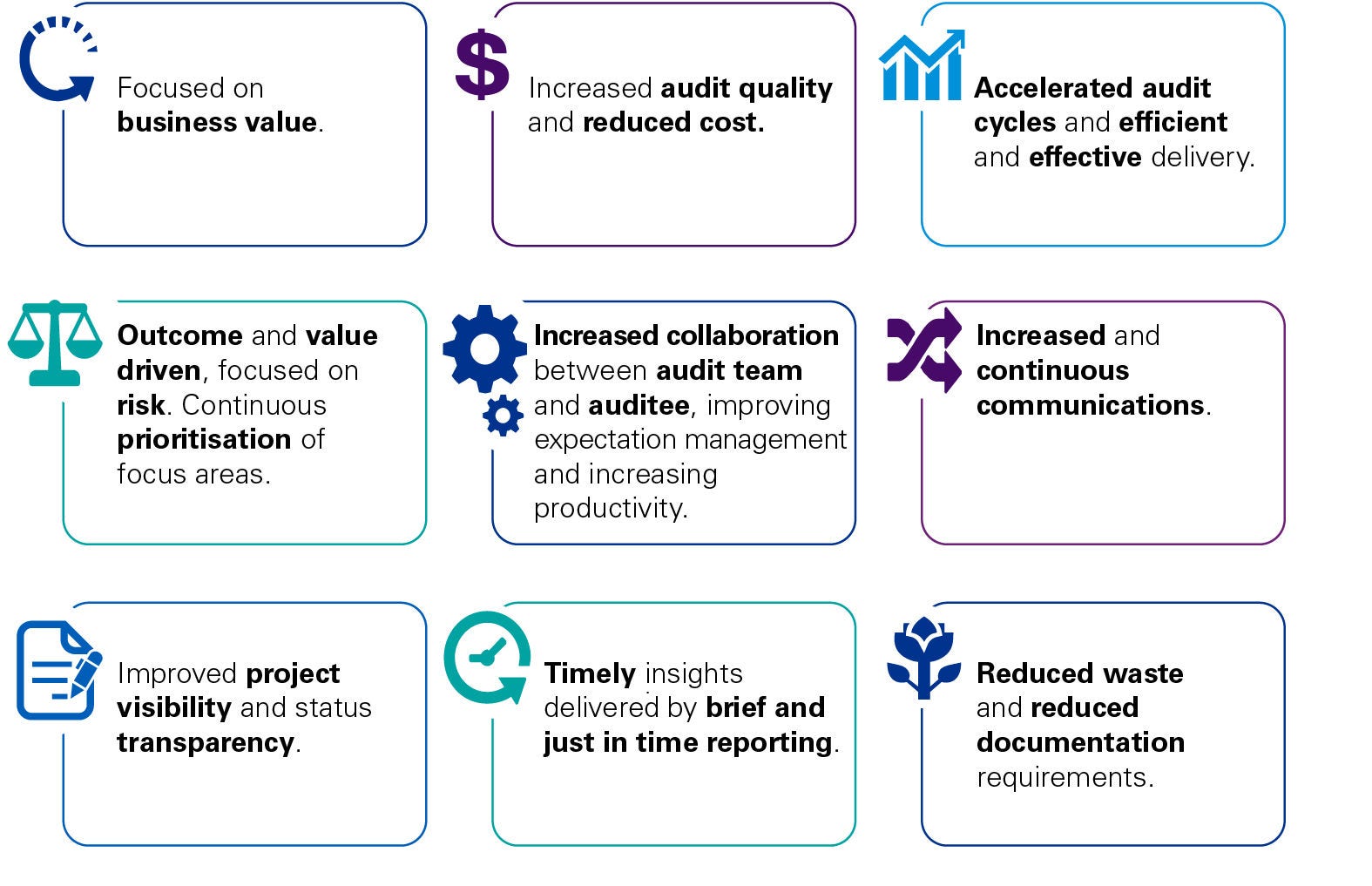 Focused on business value.

Increased audit quality and reduced cost.

Accelerated audit cycles and efficient and effective delivery.

Outcome and value driven, focused on risk. Continuous prioritisation of focus areas.

Increased collaboration between audit team and auditee, improving expectation management and increasing productivity.

Increased and continuous communications.

Improved project visibility and status transparency.

Timely insights delivered by brief and just in time reporting.

Reduced waste and reduced documentation requirements.