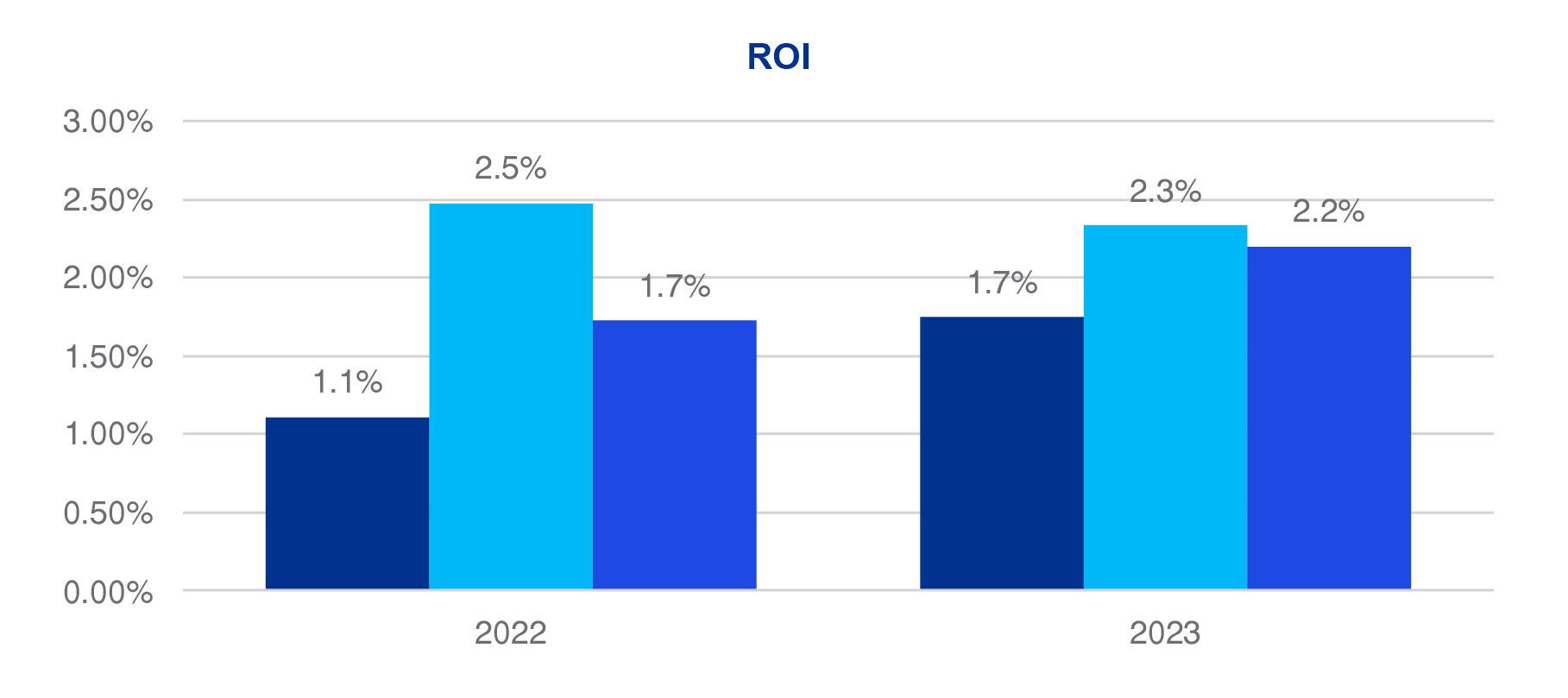 ROI

3.00%
2.50%
2.00%
1.50%
1.00%
0.50%
0.00%

1.1%
2.5%
1.7%
1.7%
2.3%
2.2%

2022
2023