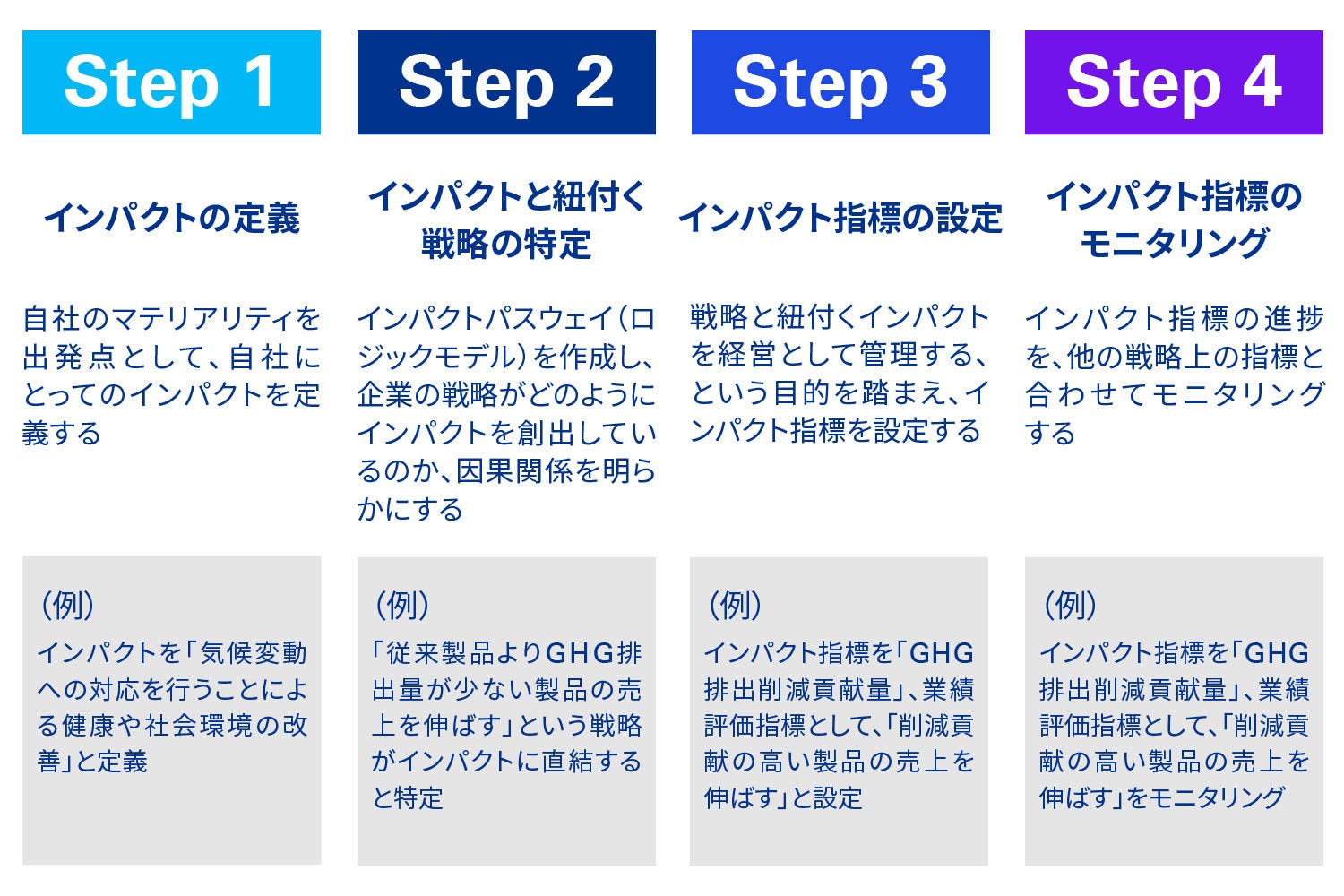 Step 1

インパクトの定義

自社のマテリアリティを出発点として、自社にとってのインパクトを定義する

（例）
インパクトを「気候変動への対応を行うことによる健康や社会環境の改善」と定義

Step 2

インパクトと紐付く戦略の特定

インパクトパスウェイ（ロジックモデル）を作成し、企業の戦略がどのようにインパクトを創出しているのか、因果関係を明らかにする

（例）
「従来製品よりGHG排出量が少ない製品の売上を伸ばす」という戦略がインパクトに直結すると特定

Step 3

インパクト指標の設定

戦略と紐付くインパクトを経営として管理する、という目的を踏まえ、インパクト指標を設定する

（例）
インパクト指標を「GHG排出削減貢献量」、業績評価指標として、「削減貢献の高い製品の売上を伸ばす」と設定

Step 4

インパクト指標のモニタリング

インパクト指標の進捗を、他の戦略上の指標と合わせてモニタリングする

（例）
インパクト指標を「GHG排出削減貢献量」、業績評価指標として、「削減貢献の高い製品の売上を伸ばす」をモニタリング