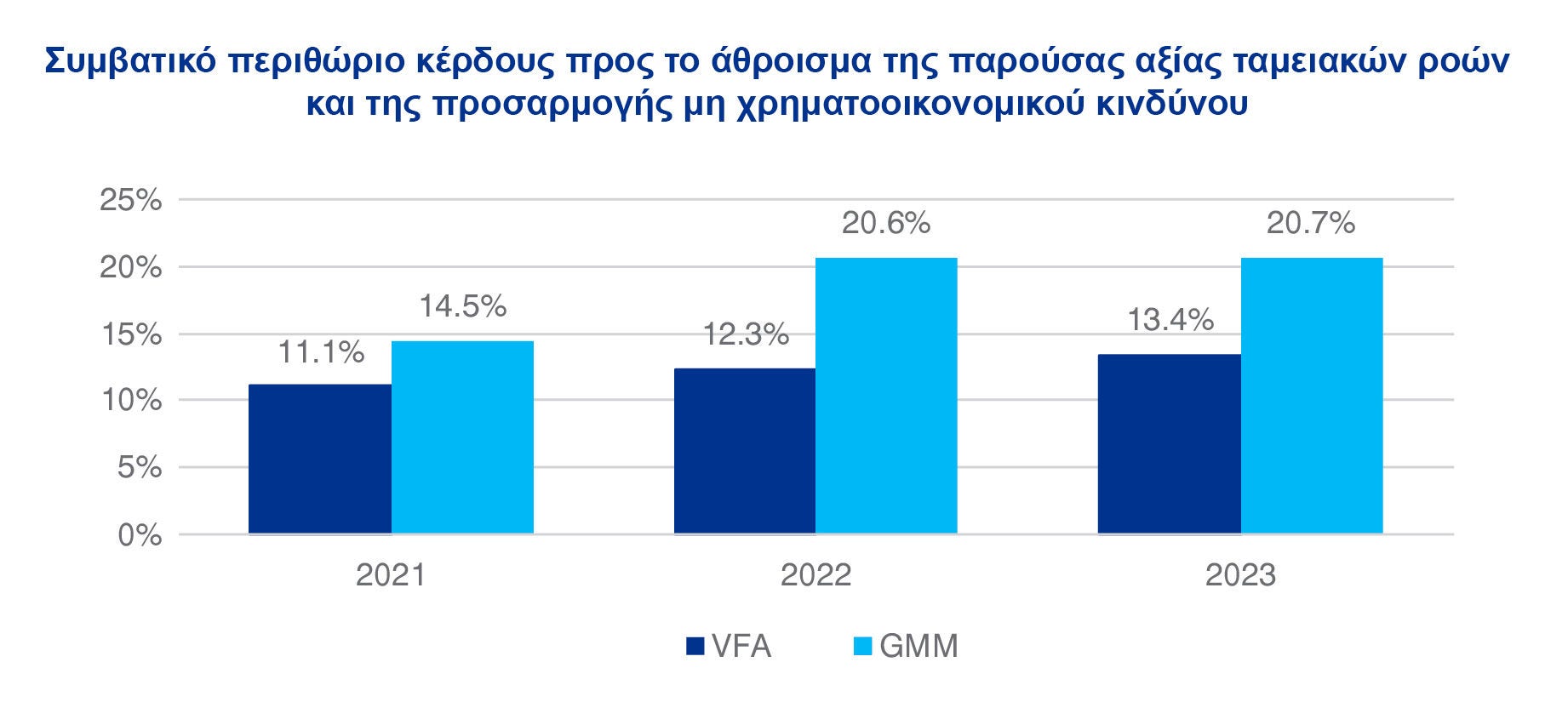 Συμβατικό περιθώριο κέρδους προς το άθροισμα της παρούσας αξίας ταμειακών ροών και της προσαρμογής μη χρηματοοικονομικού κινδύνου

25%
20%
15%
10%
5%
0%

11.1%
14.5%
12.3%
20.6%
13.4%
20.7%

2021
2022
2023

VFA
GMM