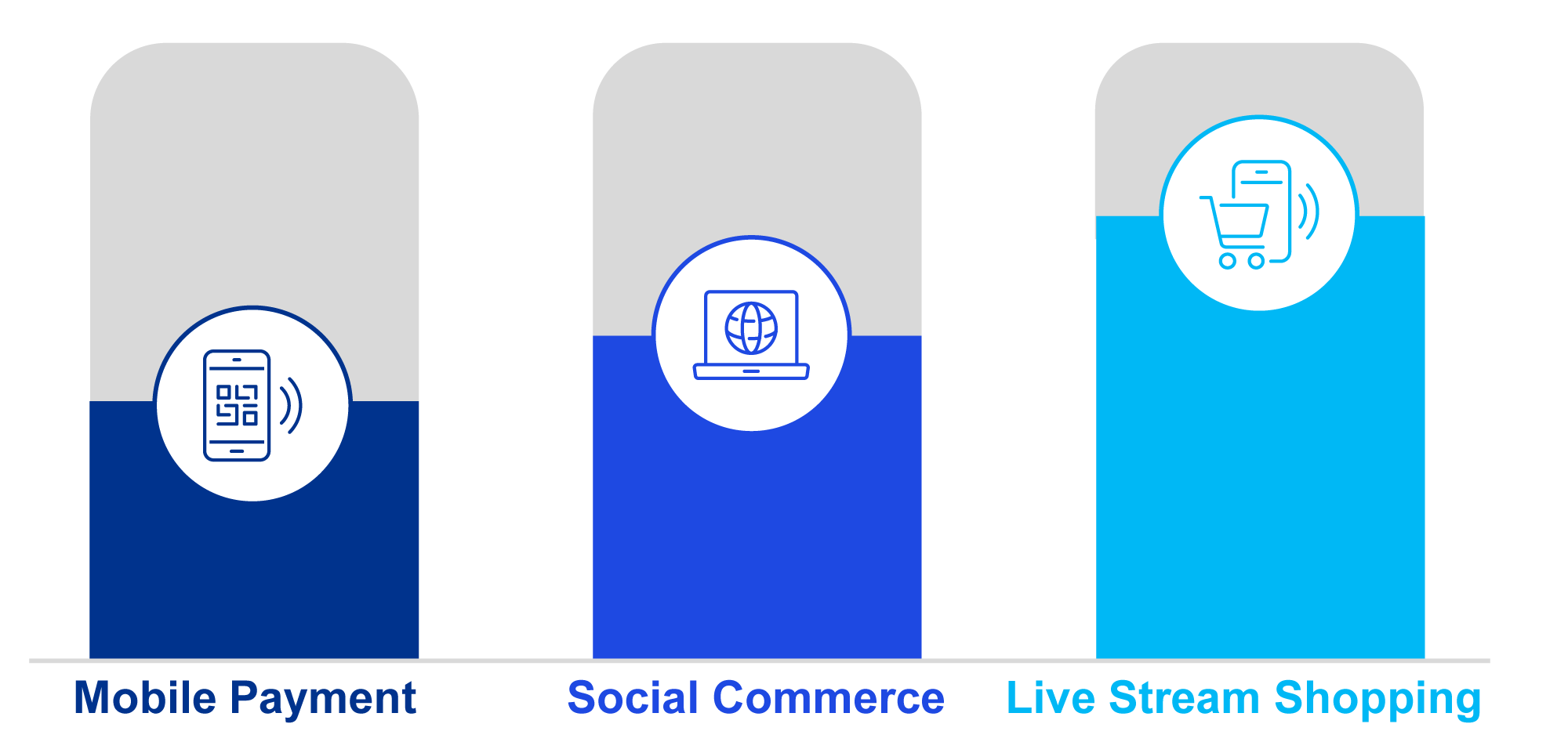 Mobile Payment

Social Commerce

Live Stream Shopping