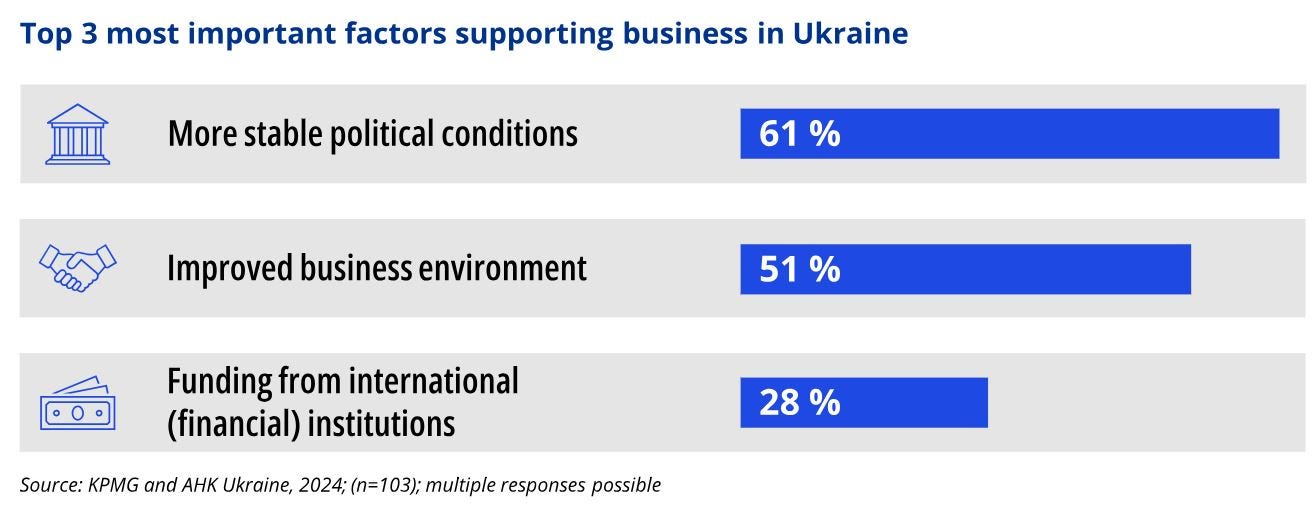 Top 3 most important factors supporting business in Ukraine

More stable political conditions

61 %

Improved business environment

51 %

Funding from international (financial) institutions

28 %

Source: KPMG and AHK Ukraine, 2024; (n=103); multiple responses possible