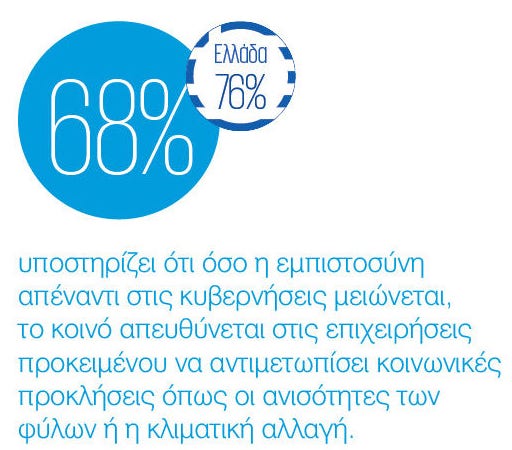 68%

Ελλάδα
76%

υποστηρίζει ότι όσο η εμπιστοσύνη απέναντι στις κυβερνήσεις μειώνεται, το κοινό απευθύνεται στις επιχειρήσεις προκειμένου να αντιμετωπίσει κοινωνικές προκλήσεις όπως οι ανισότητες των φύλων ή η κλιματική αλλαγή.