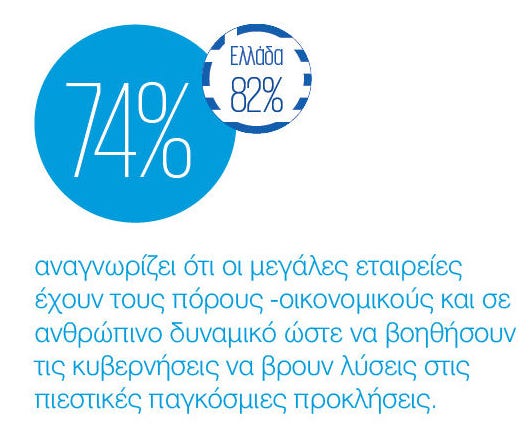 74%

Ελλάδα
82%

αναγνωρίζει ότι οι μεγάλες εταιρείες έχουν τους πόρους -οικονομικούς και σε ανθρώπινο δυναμικό ώστε να βοηθήσουν τις κυβερνήσεις να βρουν λύσεις στις πιεστικές παγκόσμιες προκλήσεις.