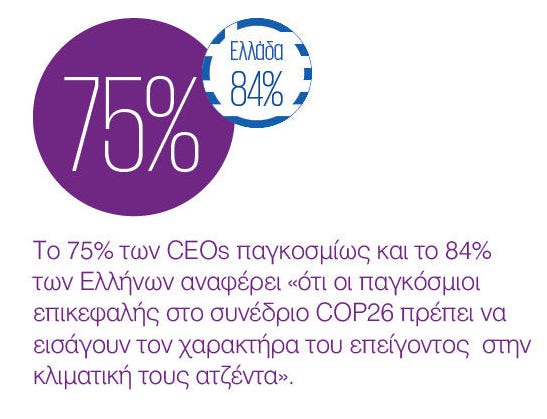 75%

Ελλάδα
84%

Το 75% των CEOs παγκοσμίως και το 84% των Ελλήνων αναφέρει «ότι οι παγκόσμιοι επικεφαλής στο συνέδριο COP26 πρέπει να εισάγουν τον χαρακτήρα του επείγοντος στην κλιματική τους ατζέντα».