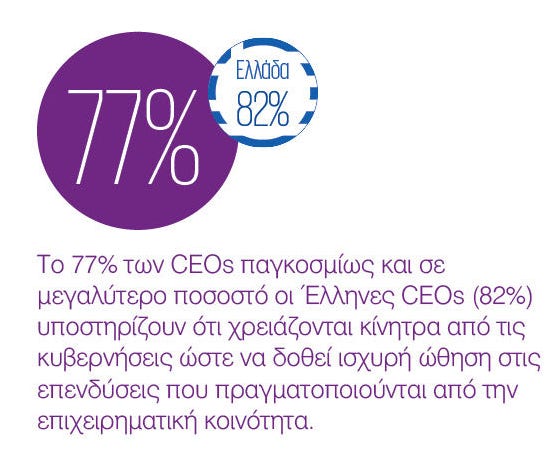 77%

Ελλάδα
82%

Το 77% των CEOs παγκοσμίως και σε μεγαλύτερο ποσοστό οι Έλληνες CEOs (82%) υποστηρίζουν ότι χρειάζονται κίνητρα από τις κυβερνήσεις ώστε να δοθεί ισχυρή ώθηση στις επενδύσεις που πραγματοποιούνται από την επιχειρηματική κοινότητα.