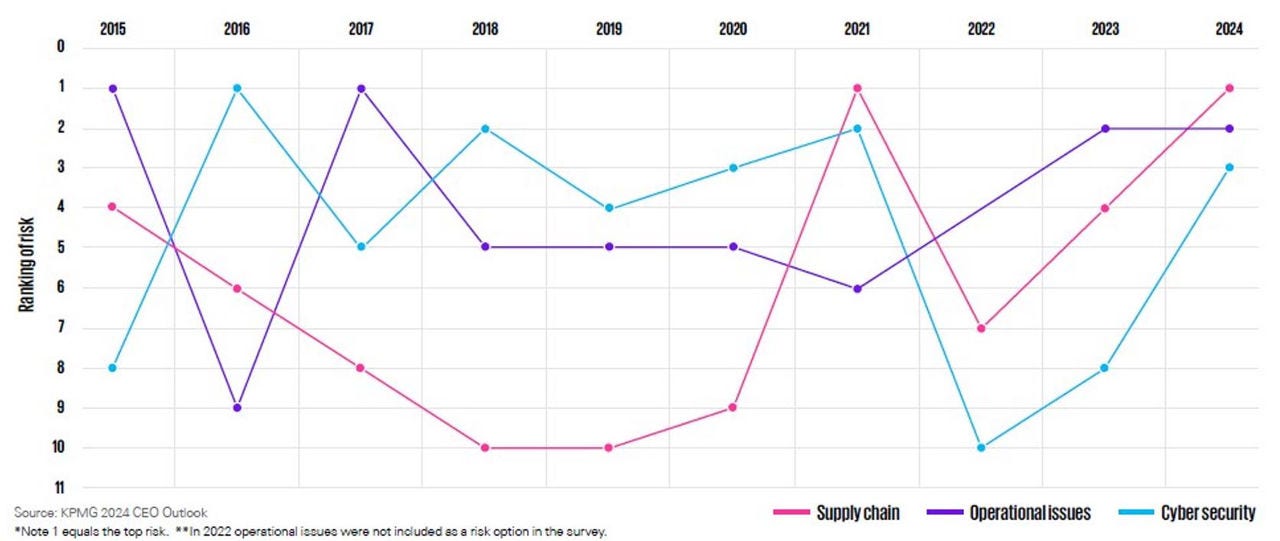 2015 2016 2017 2018 2019 2020 2021 2022 2023 2024

Ranking of risk

0
1
2
3
4
5
6
7
8
9
10
11

Source: KPMG 2024 CEO Outlook
*Note 1 equals the top risk. **In 2022 operational issues were not included as a risk option in the survey.

Supply chain
Operational issues
Cyber security