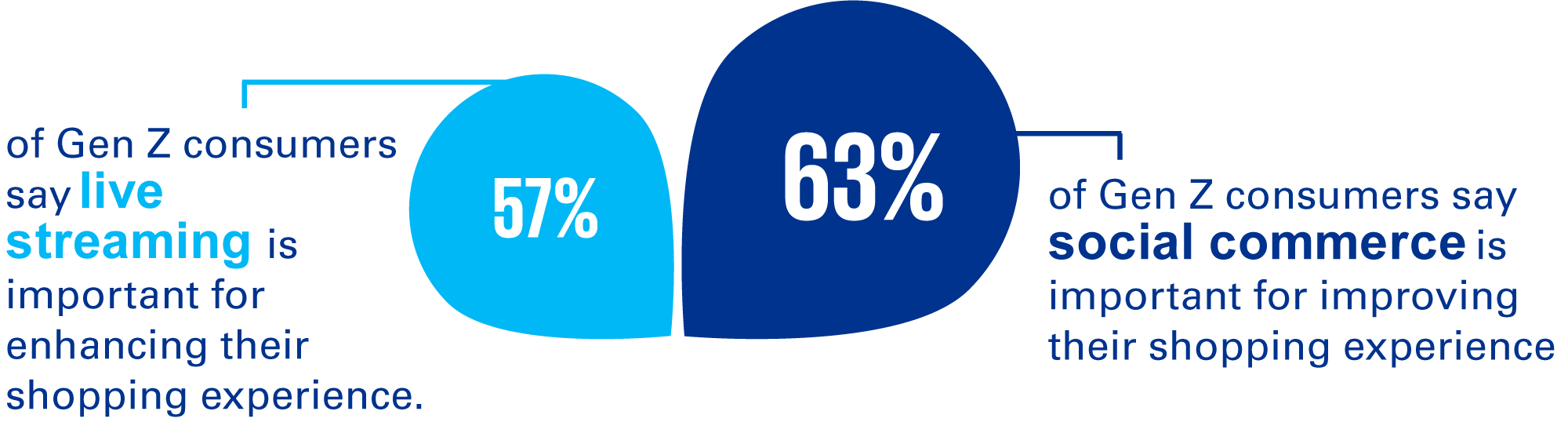 57%

of Gen Z consumers say live streaming is important for enhancing their shopping experience.

63%

of Gen Z consumers say social commerce is important for improving their shopping experience