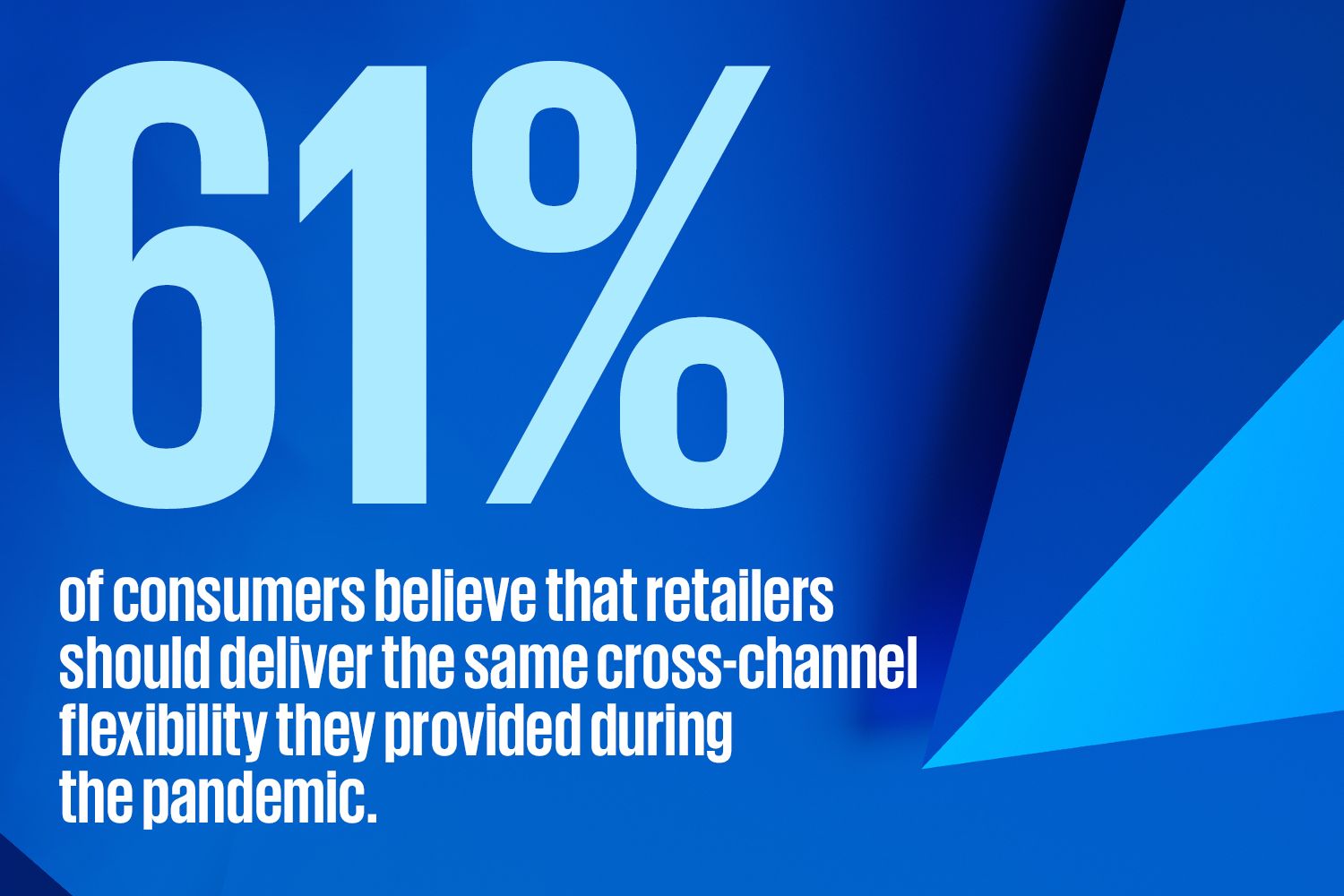 61%

of consumers believe that retailers should deliver the same cross-channel flexibility they provided during the pandemic.